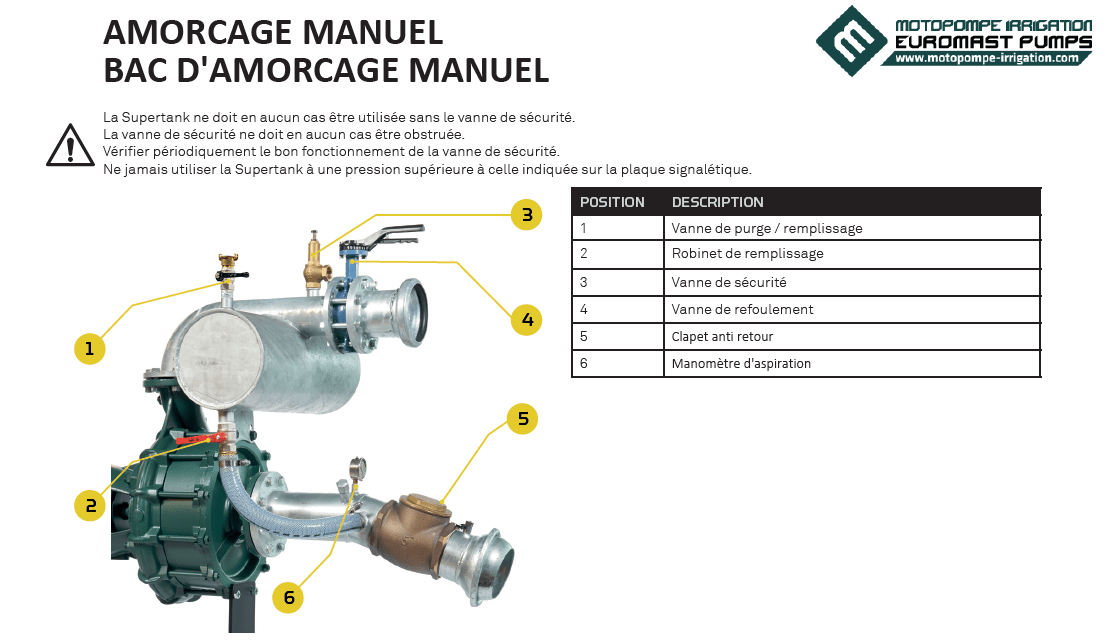 AMORCAGE MANUEL
BAC D'AMORCAGE MANUEL

MOTOPOMPE IRRIGATION
EUROMAST PUMPS
www.motopompe-irrigation.com

La Supertank ne doit en aucun cas être utilisée sans le vanne de sécurité.
La vanne de sécurité ne doit en aucun cas être obstruée.
Vérifier périodiquement le bon fonctionnement de la vanne de sécurité.
Ne jamais utiliser la Supertank à une pression supérieure à celle indiquée sur la plaque signalétique.

| POSITION | DESCRIPTION |
|---|---|
| 1 | Vanne de purge / remplissage |
| 2 | Robinet de remplissage |
| 3 | Vanne de sécurité |
| 4 | Vanne de refoulement |
| 5 | Clapet anti retour |
| 6 | Manomètre d'aspiration |

3
4
1
5
2
6